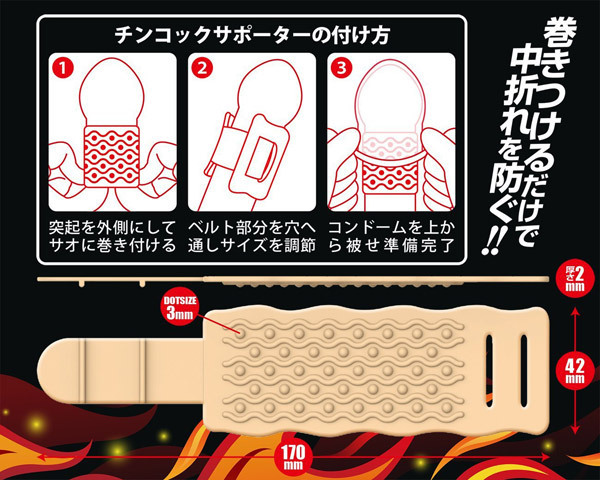 チンコックサポーターの付け方

1
突起を外側にしてサオに巻き付ける

2
ベルト部分を穴へ通しサイズを調節

3
コンドームを上から被せ準備完了

巻きつけるだけで中折れを防ぐ!!

厚さ2mm

DOTSIZE 3mm

42mm

170mm