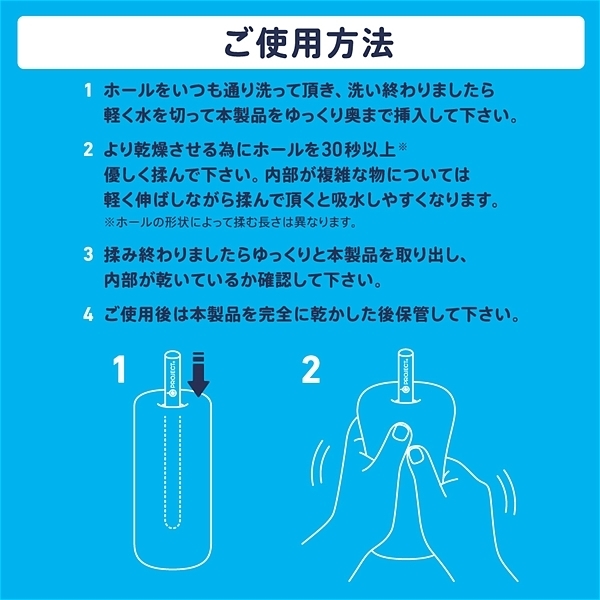 ご使用方法

1 ホールをいつも通り洗って頂き、洗い終わりましたら軽く水を切って本製品をゆっくり奥まで挿入して下さい。

2 より乾燥させる為にホールを30秒以上※優しく揉んで下さい。内部が複雑な物については軽く伸ばしながら揉んで頂くと吸水しやすくなります。
※ホールの形状によって揉む長さは異なります。

3 揉み終わりましたらゆっくりと本製品を取り出し、内部が乾いているか確認して下さい。

4 ご使用後は本製品を完全に乾かした後保管して下さい。

1

PROJECT

2

PROJECT